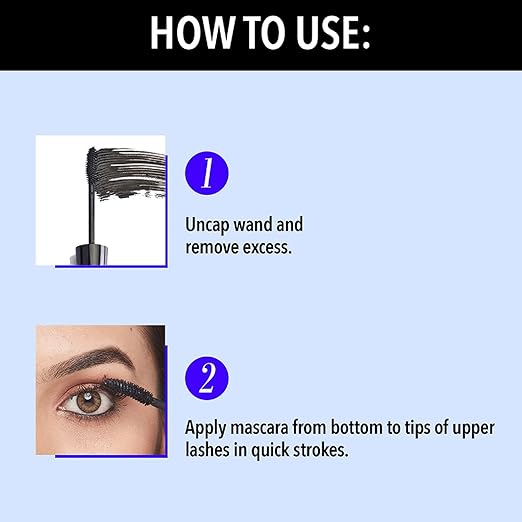 HOW TO USE:

1

Uncap wand and remove excess.

2

Apply mascara from bottom to tips of upper lashes in quick strokes.